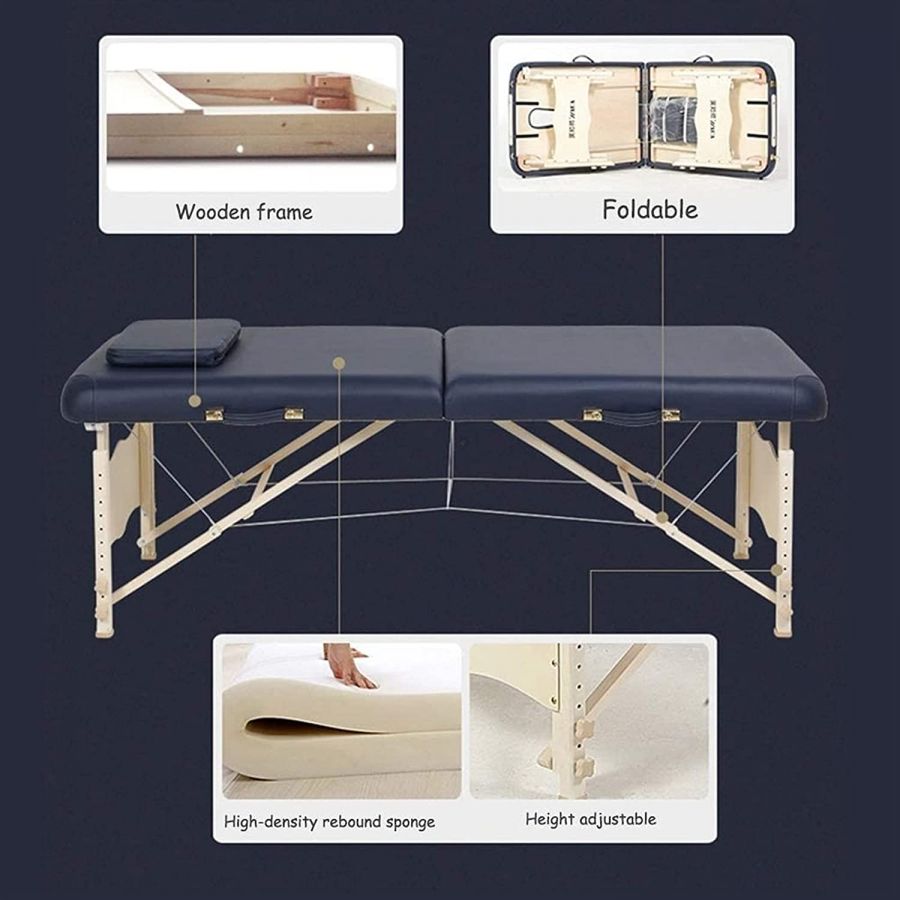 Wooden frame

Foldable

High-density rebound sponge

Height adjustable